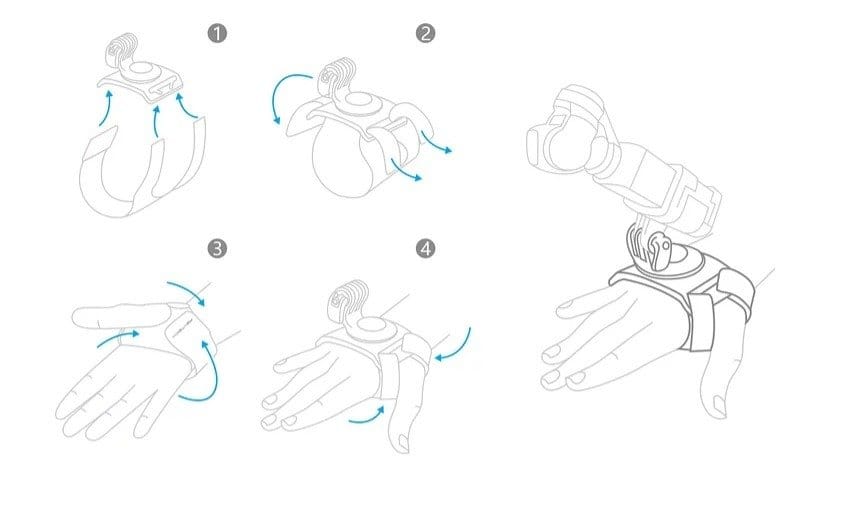 1
2
3
4